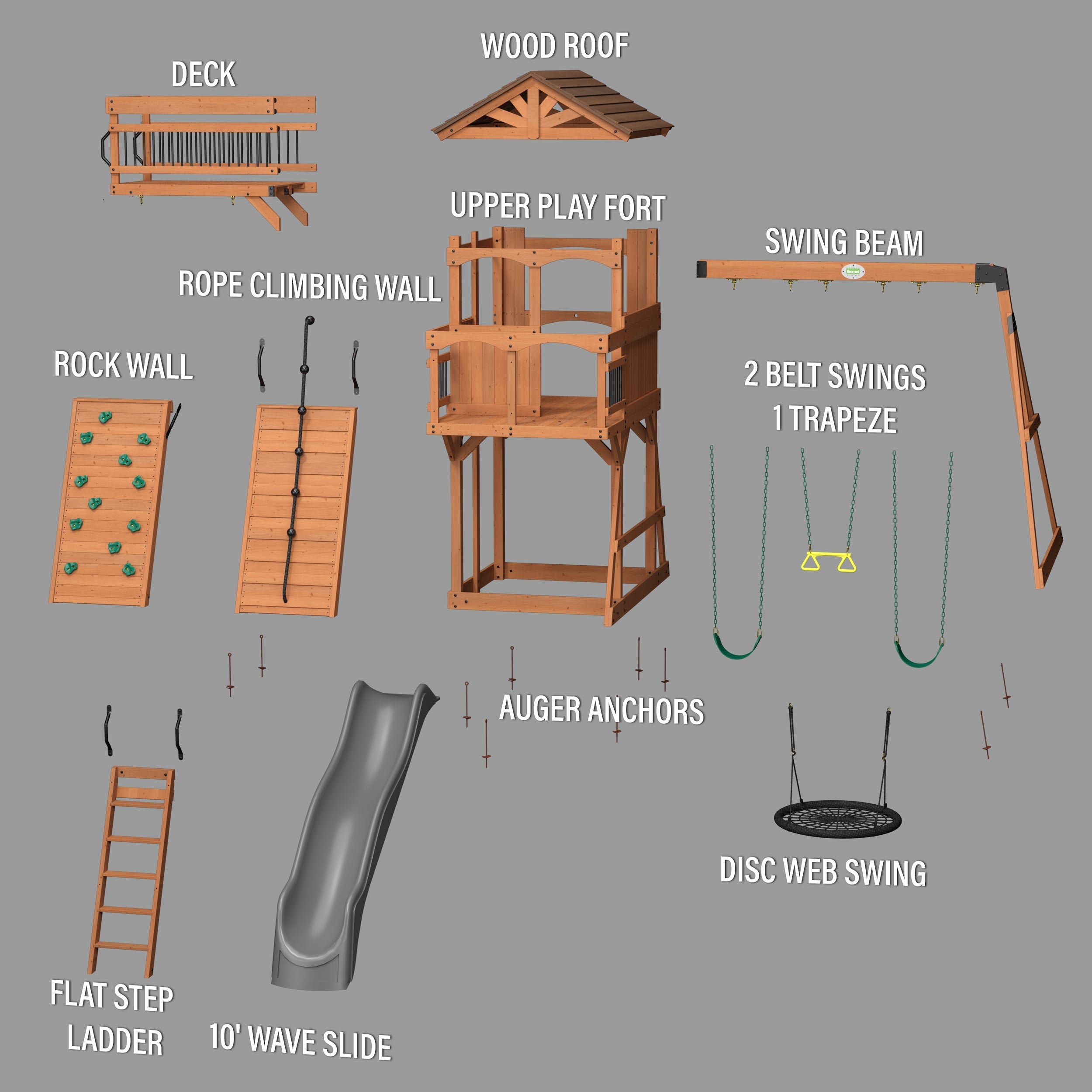 WOOD ROOF

DECK

UPPER PLAY FORT

SWING BEAM

ROPE CLIMBING WALL

ROCK WALL

2 BELT SWINGS
1 TRAPEZE

AUGER ANCHORS

DISC WEB SWING

FLAT STEP LADDER

10' WAVE SLIDE